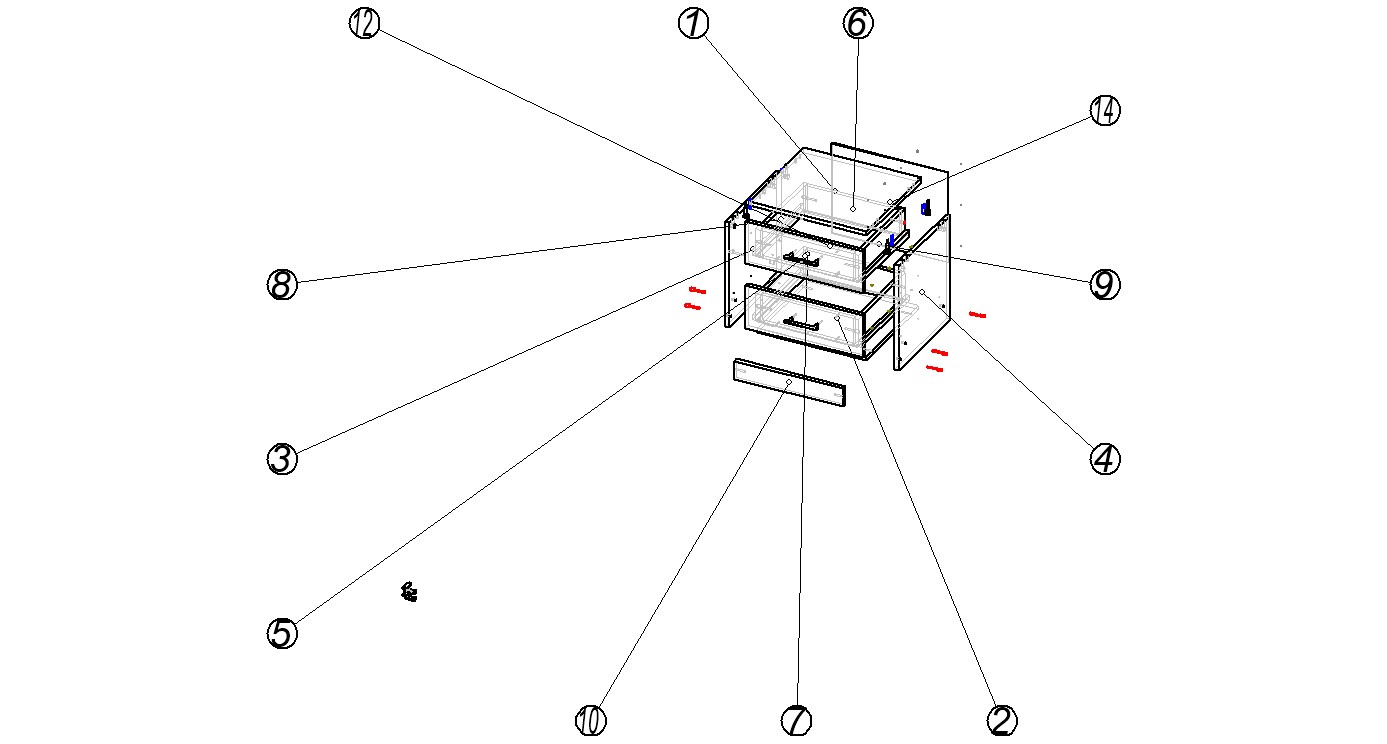 12
1
6
14
8
9
3
4
5
10
7
2