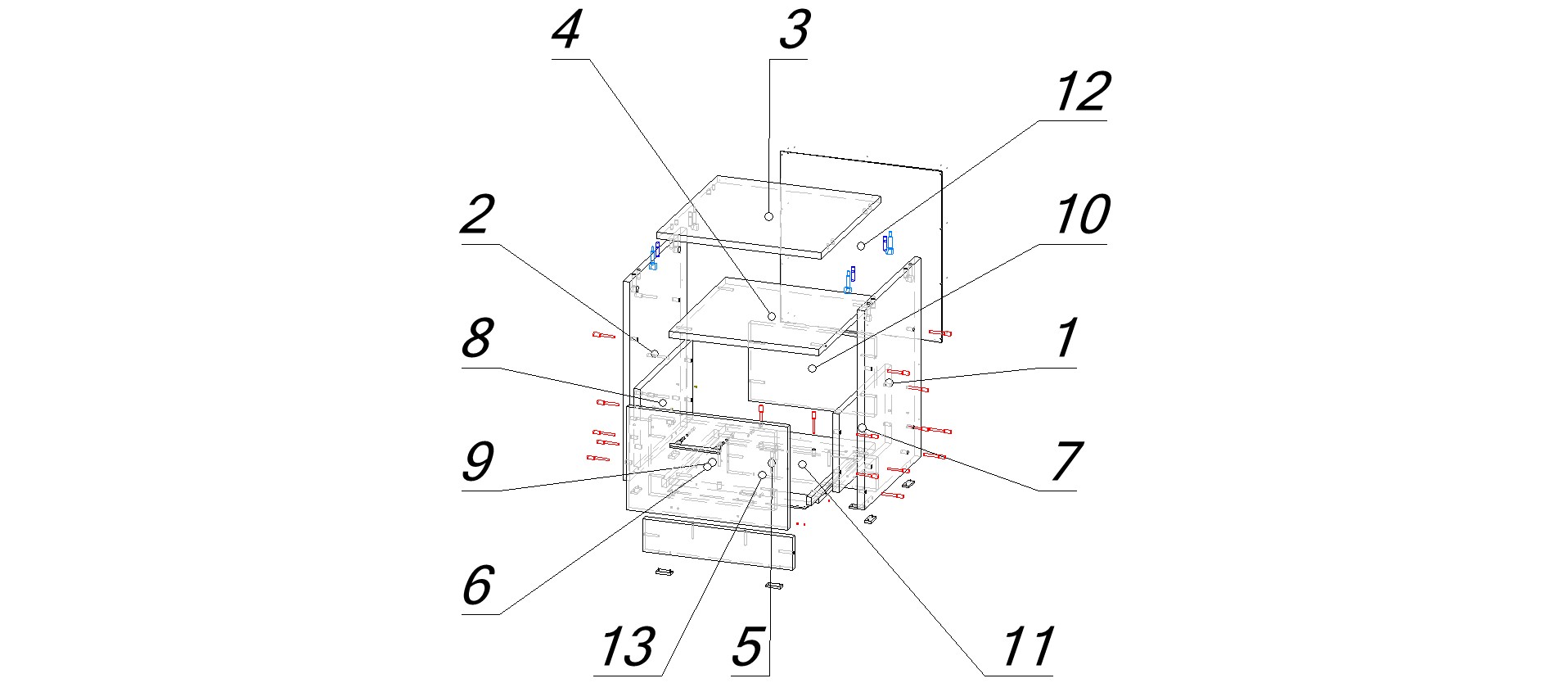 4
3
12
2
10
8
1
9
7
6
13
5
11