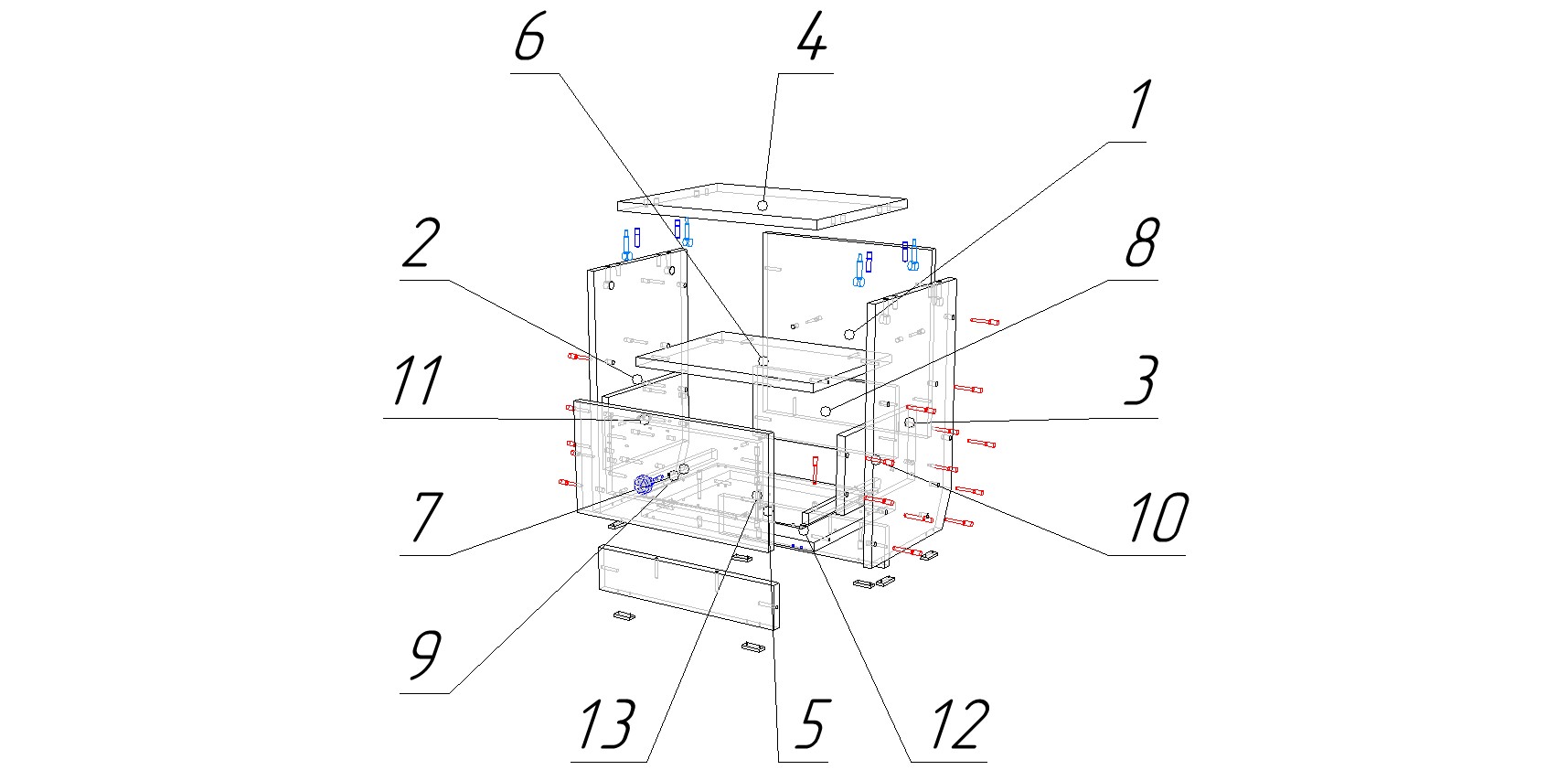 6
4
1
2
8
11
3
7
10
9
13
5
12