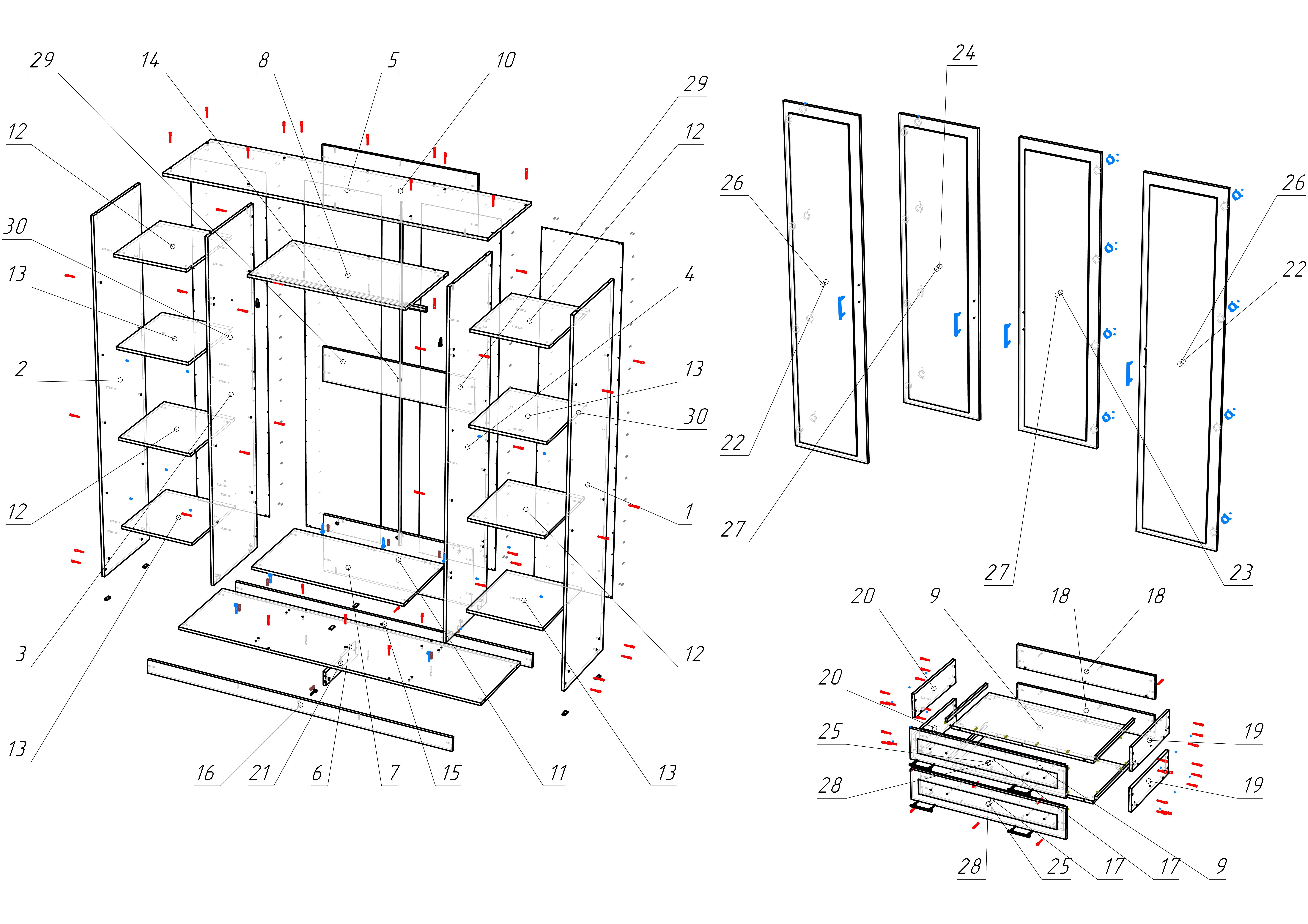 29 14 8 5 10
29
12
12
30
13
4
2
13
30
12
1
3
12
13
16 21 6 7 15 11 13

24
26
26
22
22
27
27
23

20 9 18 18
20
25
19
28
19
28 25 17 17 9