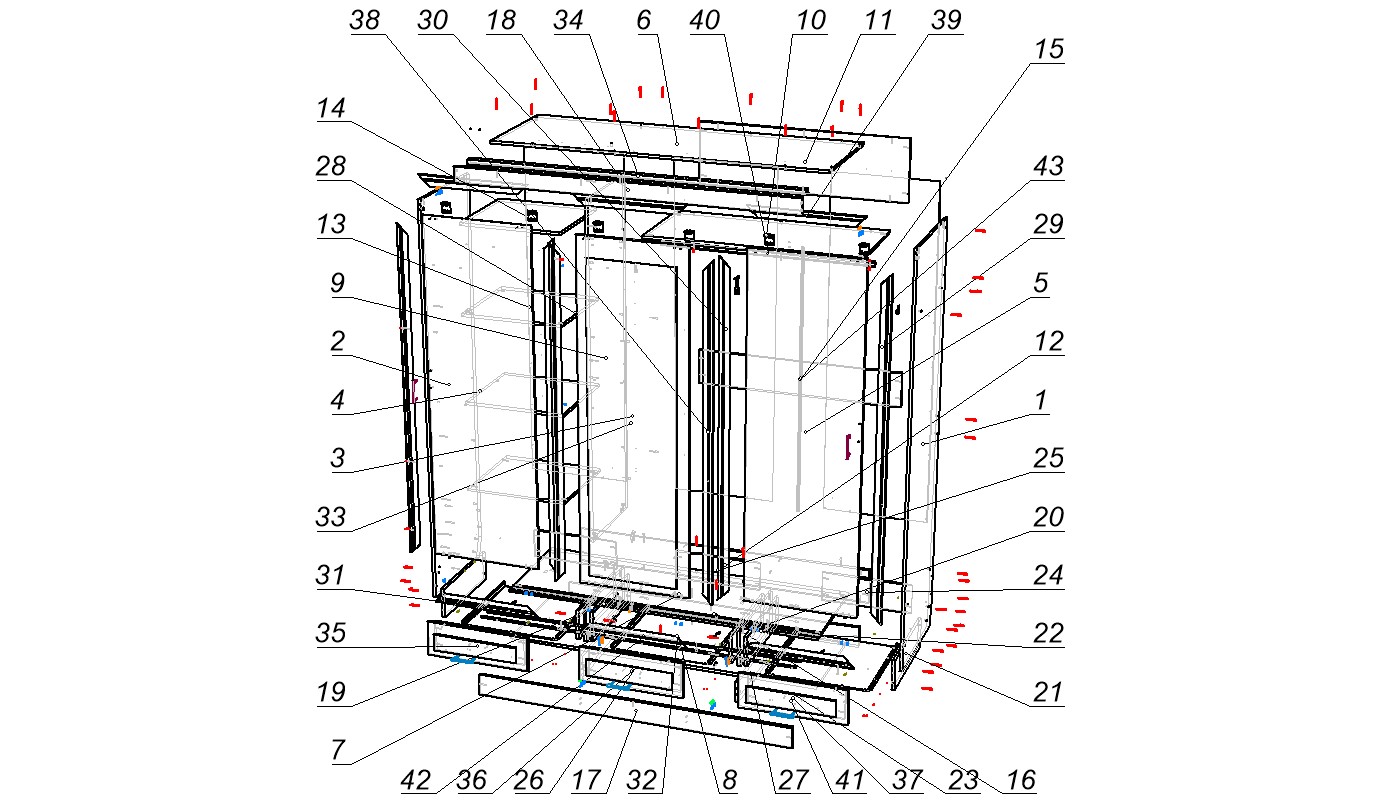 38 30 18 34 6 40 10 11 39 15
14
28
13
9
2
4
3
33
31
35
19
7
43
29
5
12
1
25
20
24
22
21
42 36 26 17 32 8 27 41 37 23 16