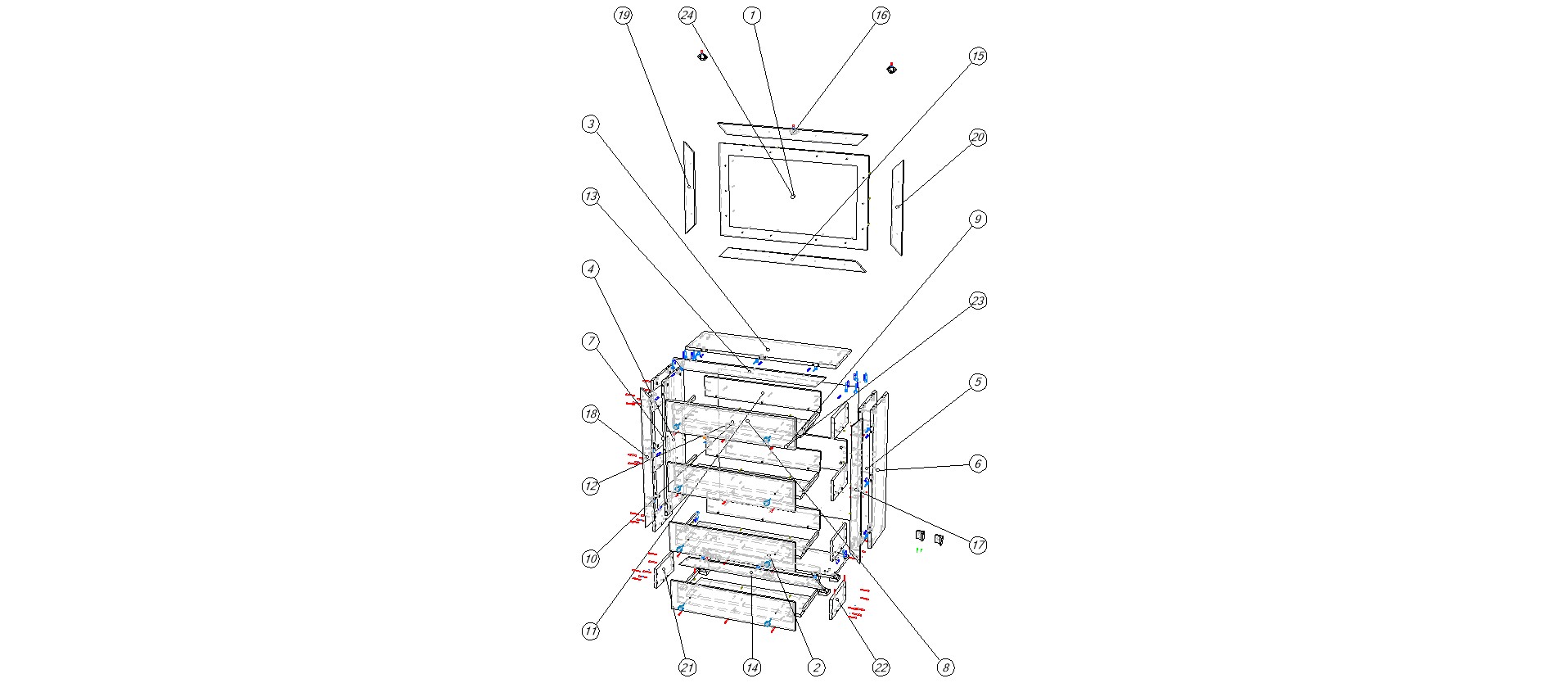 19
24
1
16
15
3
20
13
9
4
23
7
5
18
6
12
17
10
11
21
14
2
22
8