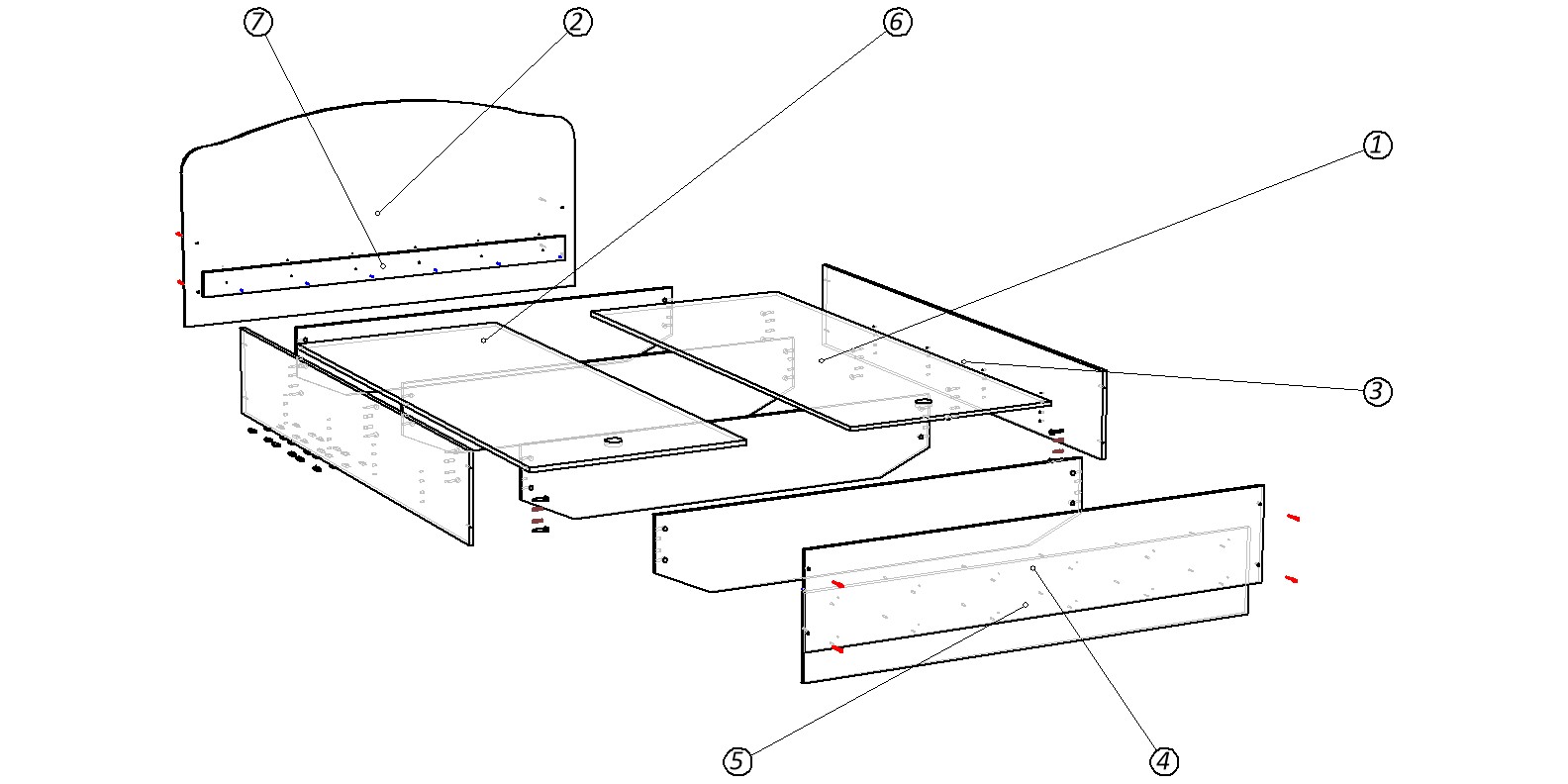 7
2
6
1
3
5
4