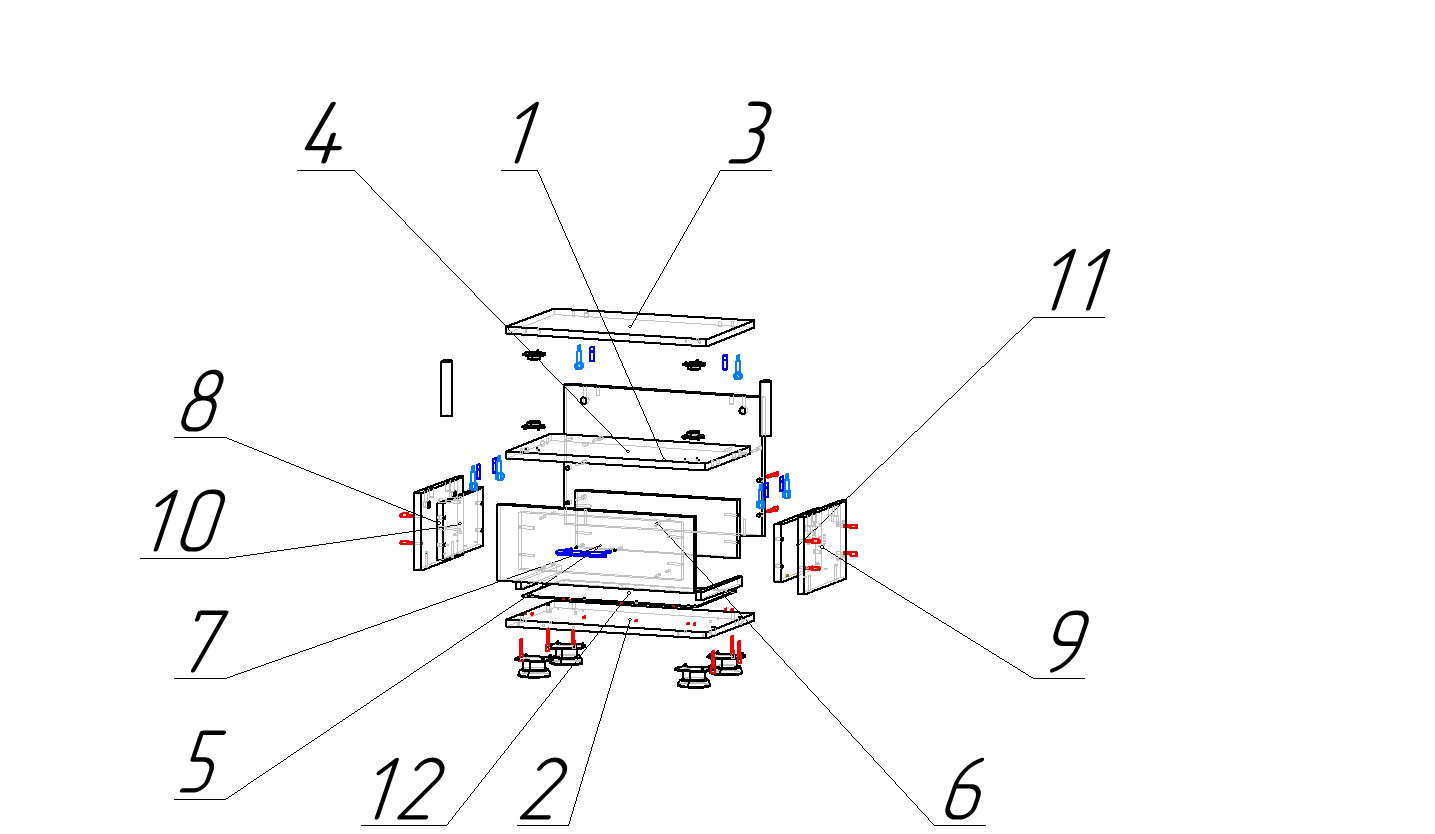 4
1
3
11
8
10
7
9
5
12
2
6