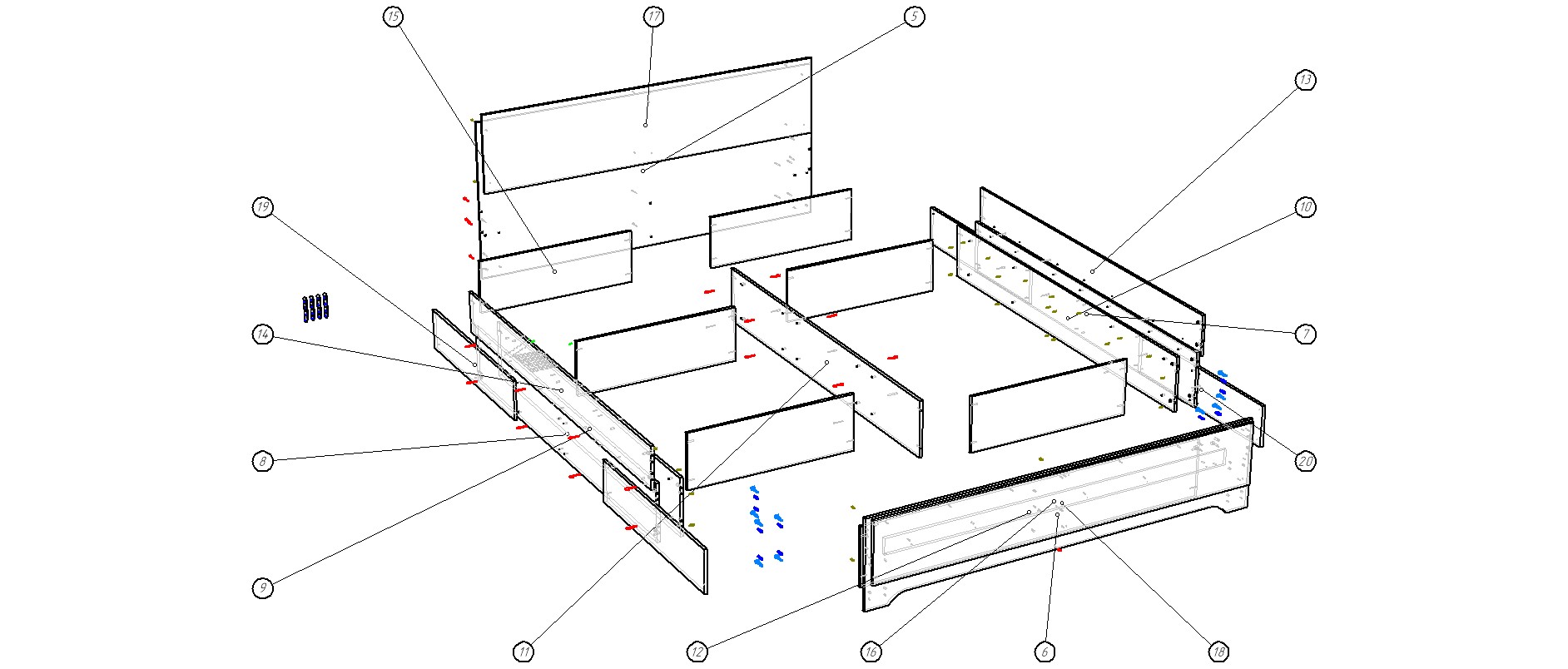 15
17
5
13
19
10
14
7
8
20
9
11
12
16
6
18