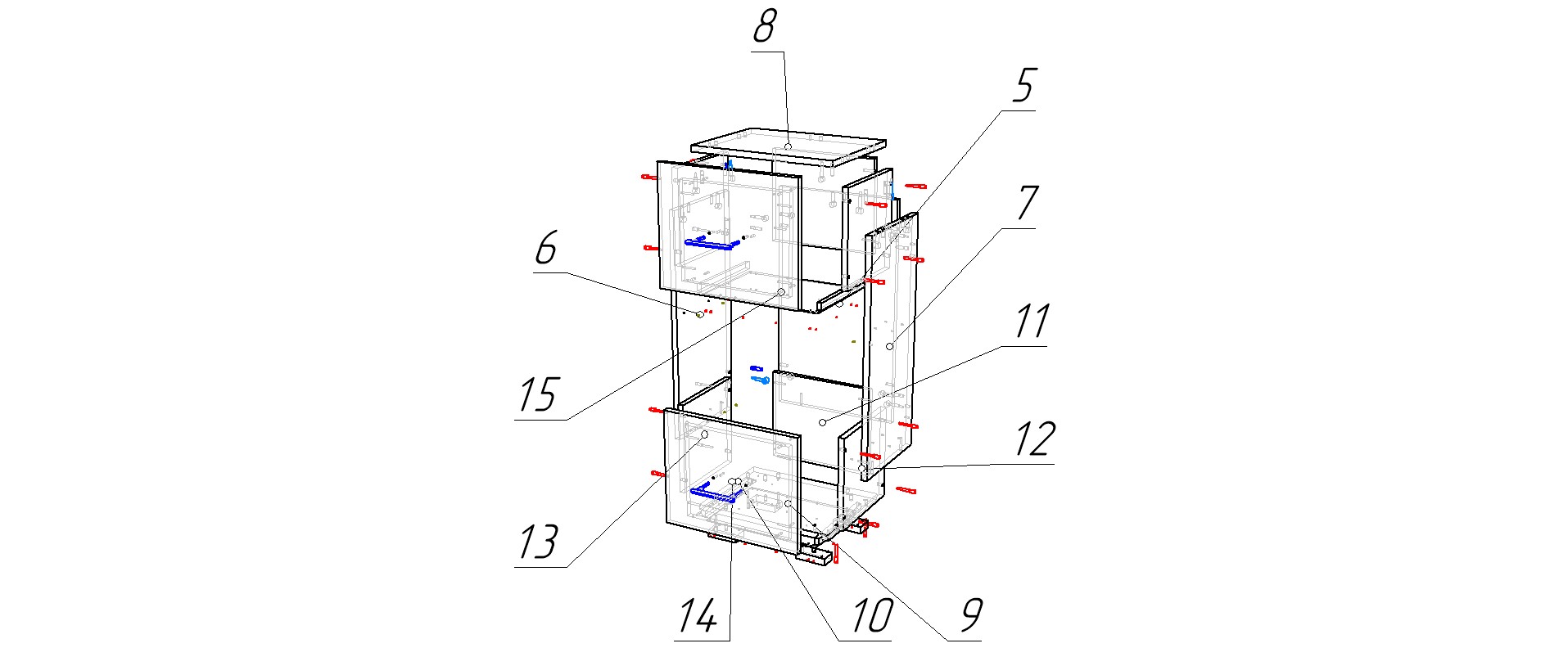 8
5
7
6
11
15
12
13
14
10
9