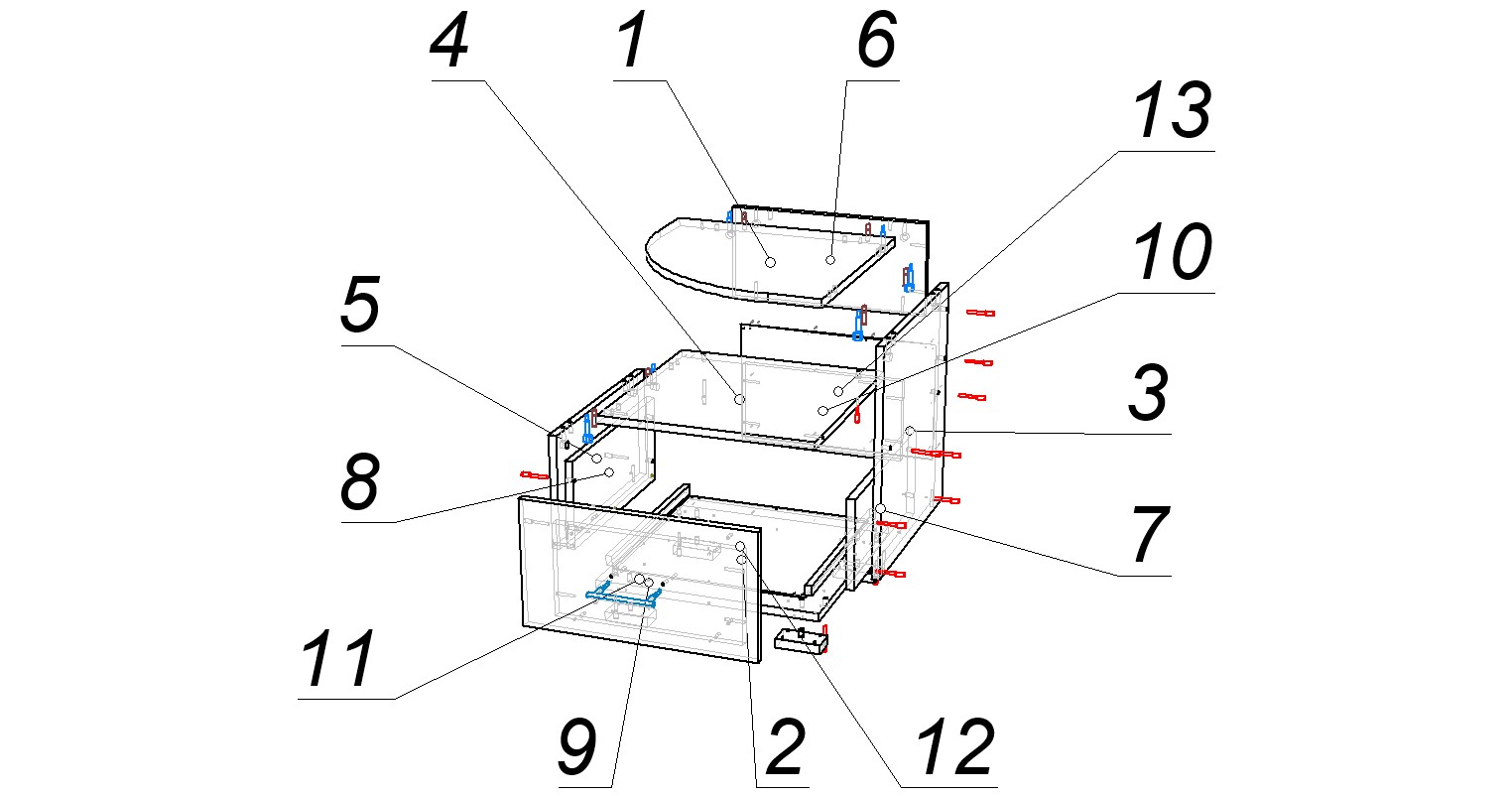 4
1
6
13
10
5
3
8
7
11
9
2
12