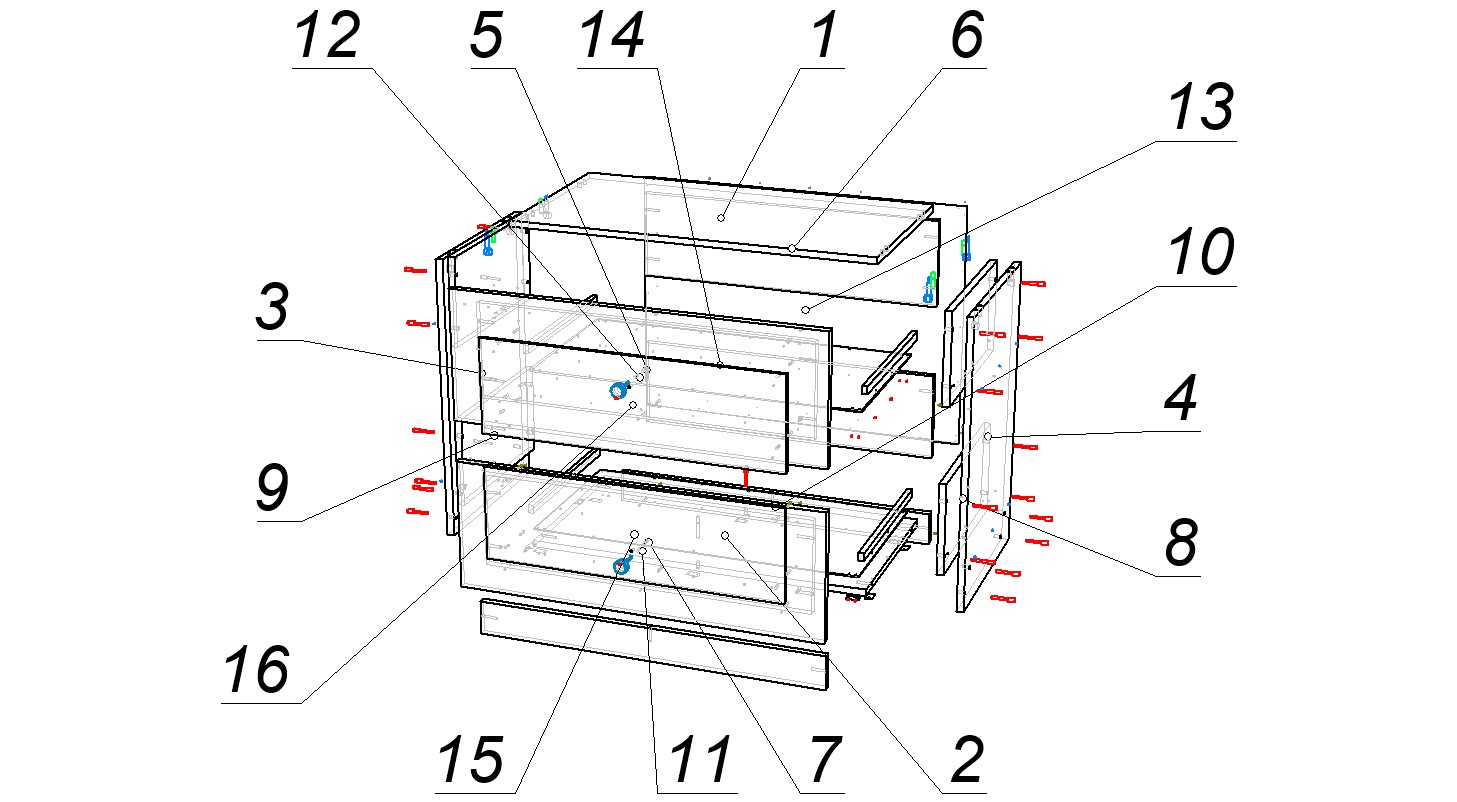 12
5
14
1
6
13
10
3
4
9
8
16
15
11
7
2