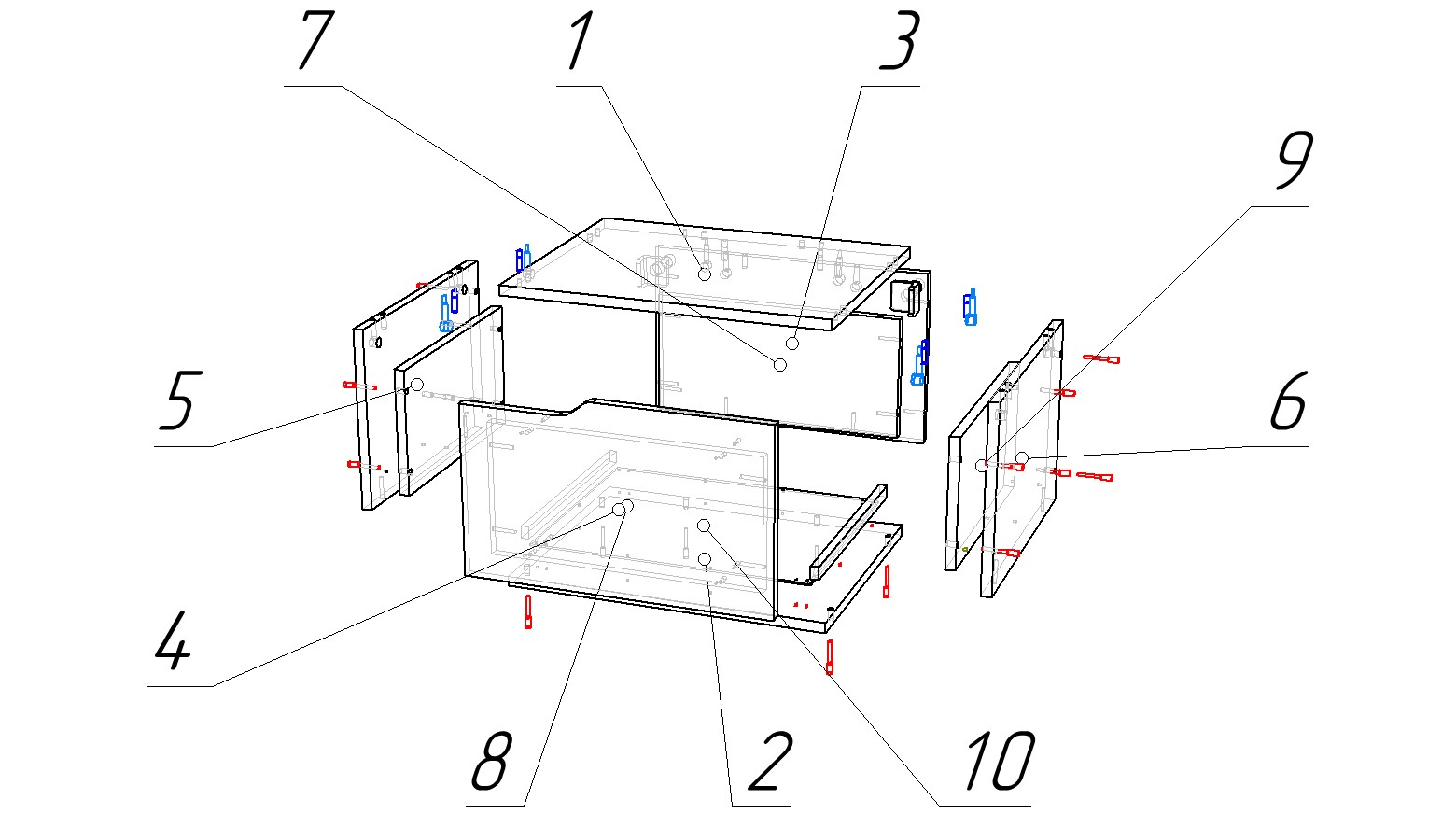 7
1
3
9
5
6
4
8
2
10