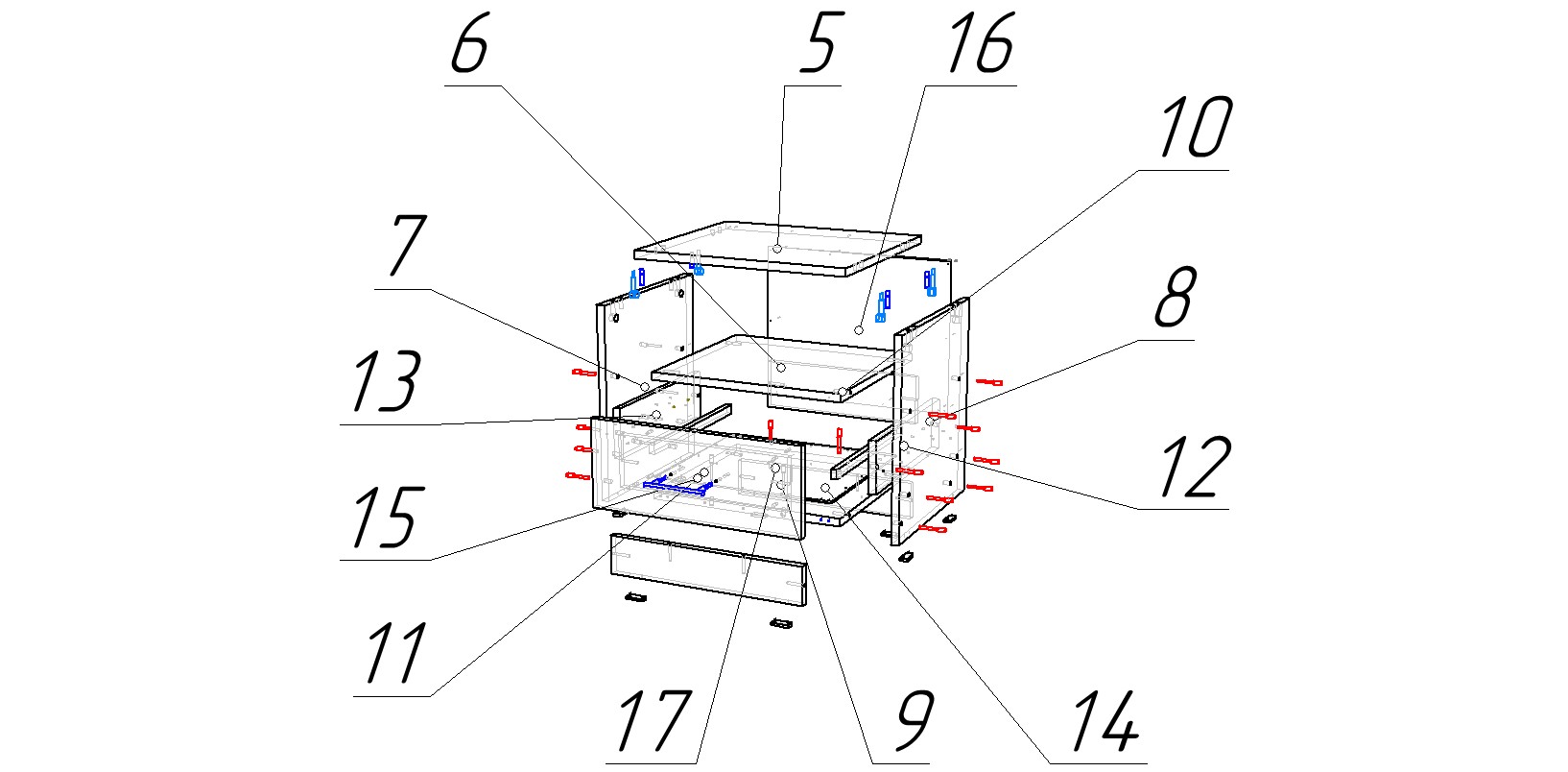 6
5
16
10
7
8
13
12
15
11
17
9
14