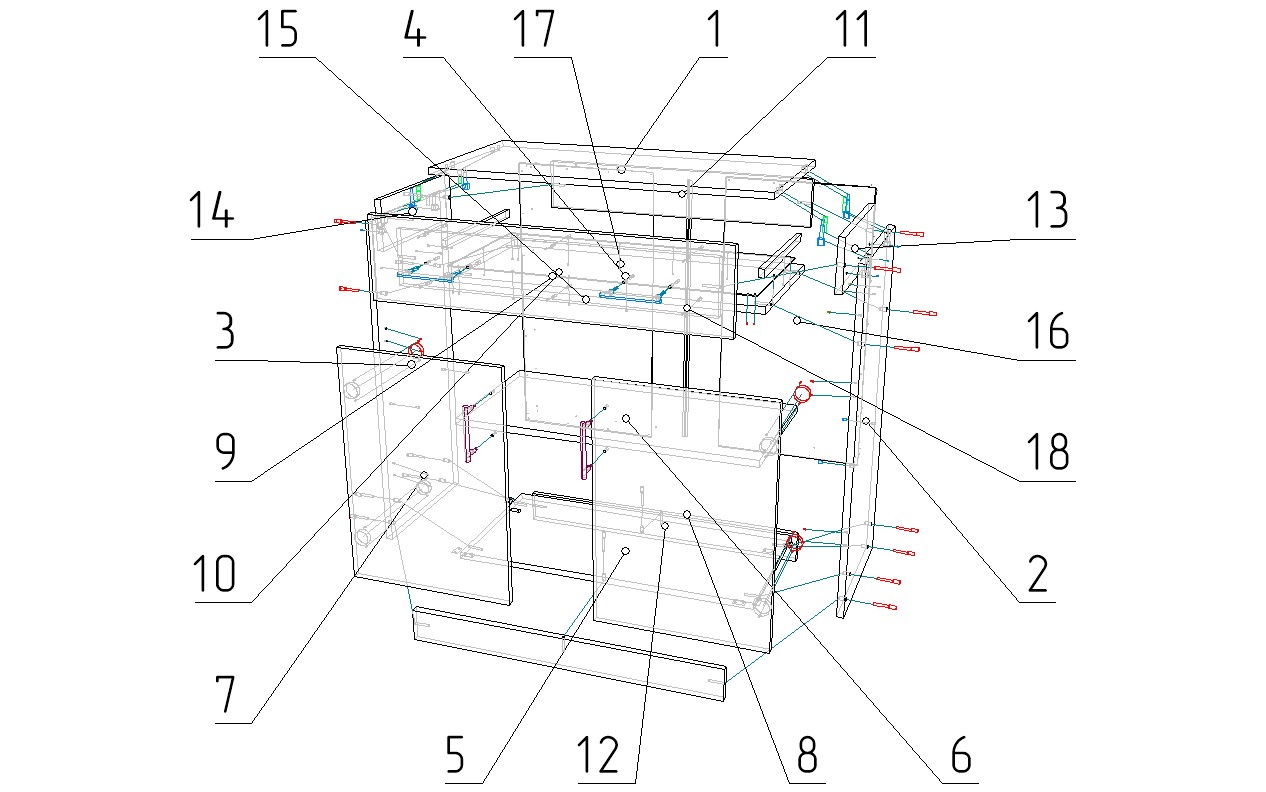 15
4
17
1
11
14
13
3
16
9
18
10
2
7
5
12
8
6