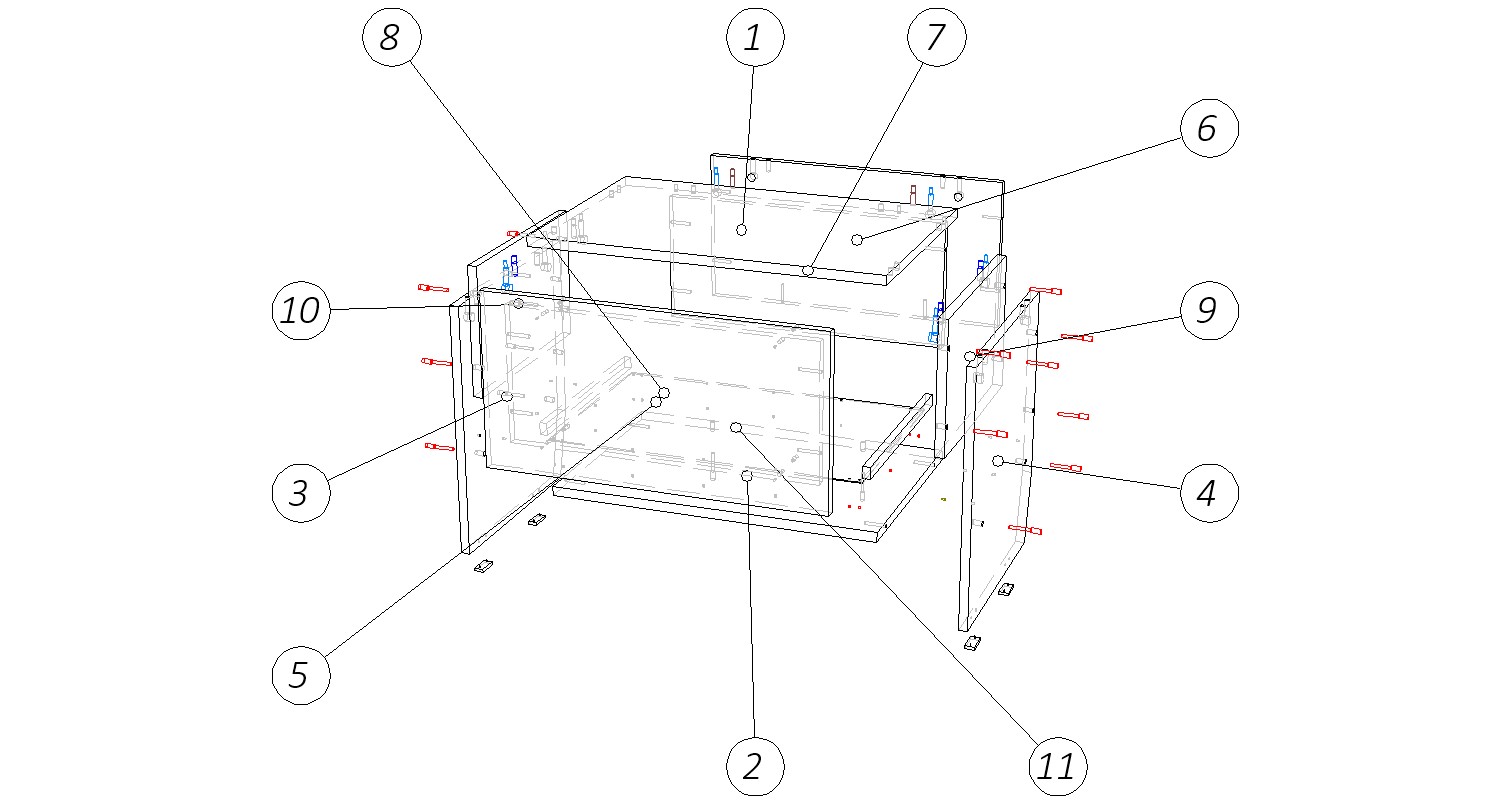 8
1
7
6
10
9
3
4
5
2
11