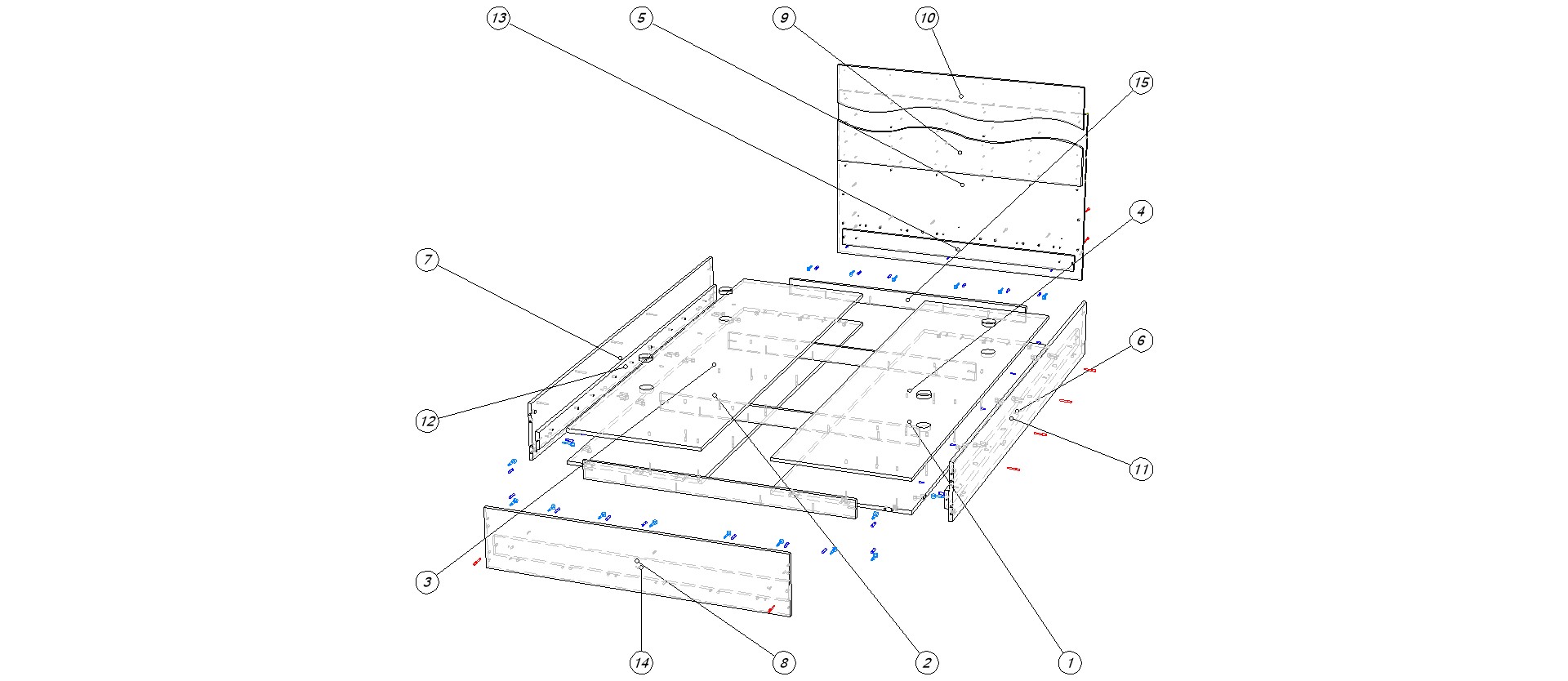 13
5
9
10
15
4
7
6
12
11
3
14
8
2
1