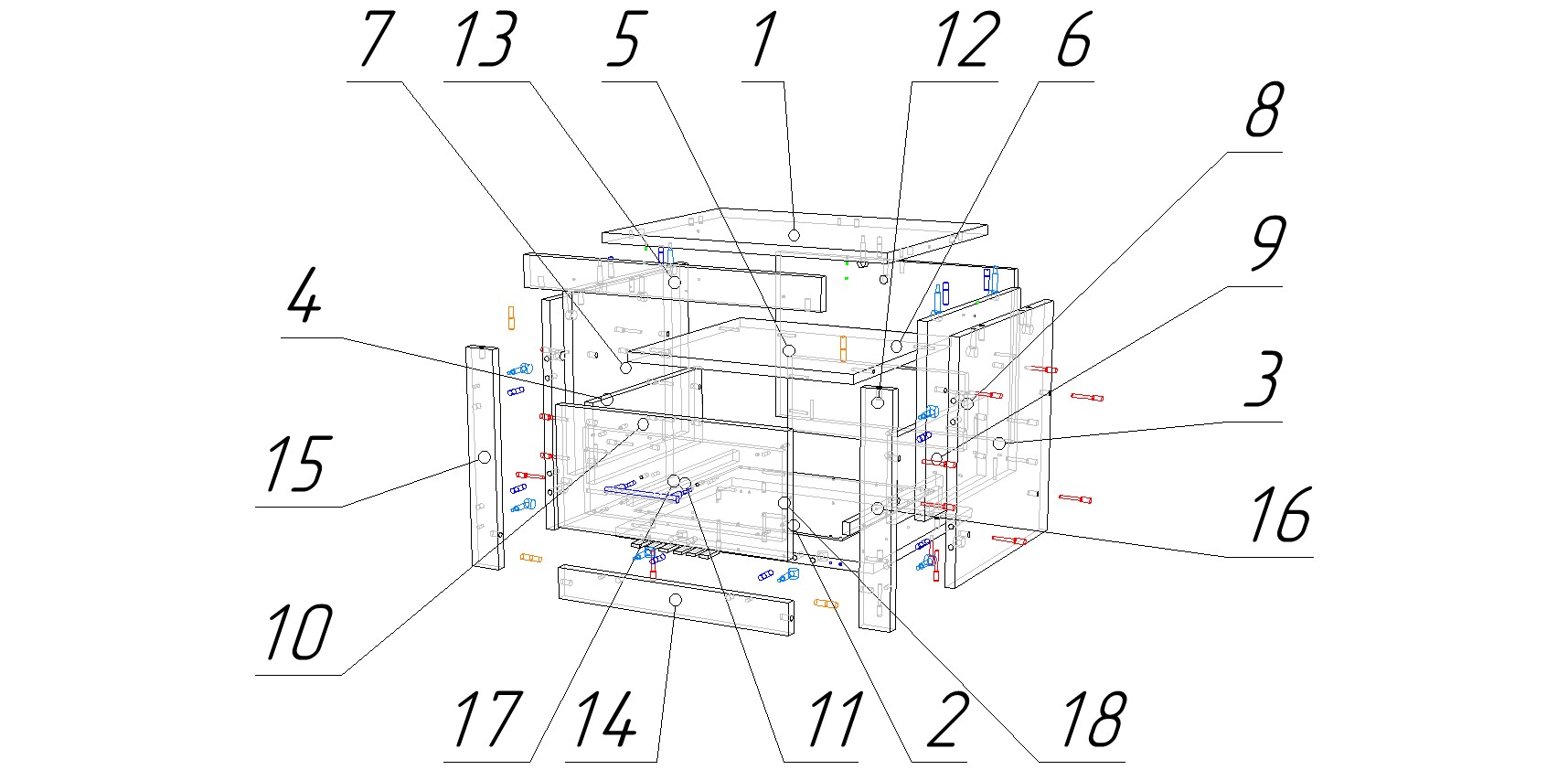 7 13 5 1 12 6

8

9

4

3

15

16

10

17 14 11 2 18